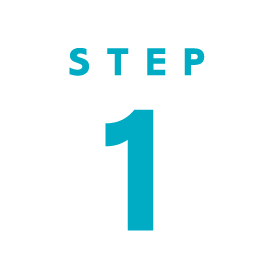 STEP

1