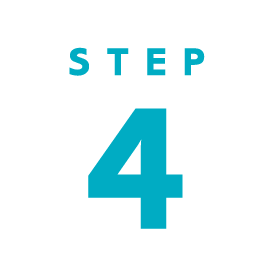 STEP

4